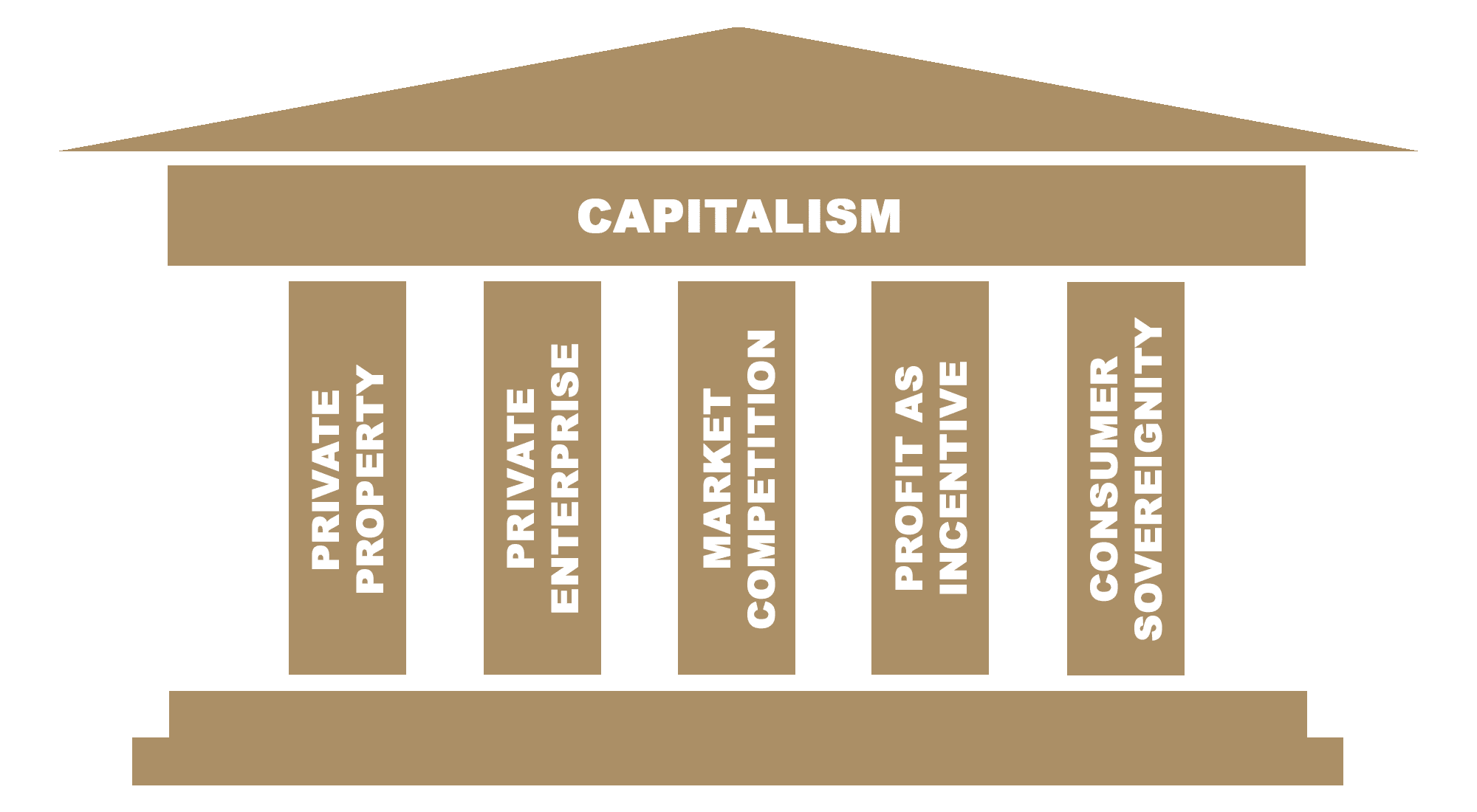 CAPITALISM

PRIVATE PROPERTY

PRIVATE ENTERPRISE

MARKET COMPETITION

PROFIT AS INCENTIVE

CONSUMER SOVEREIGNITY