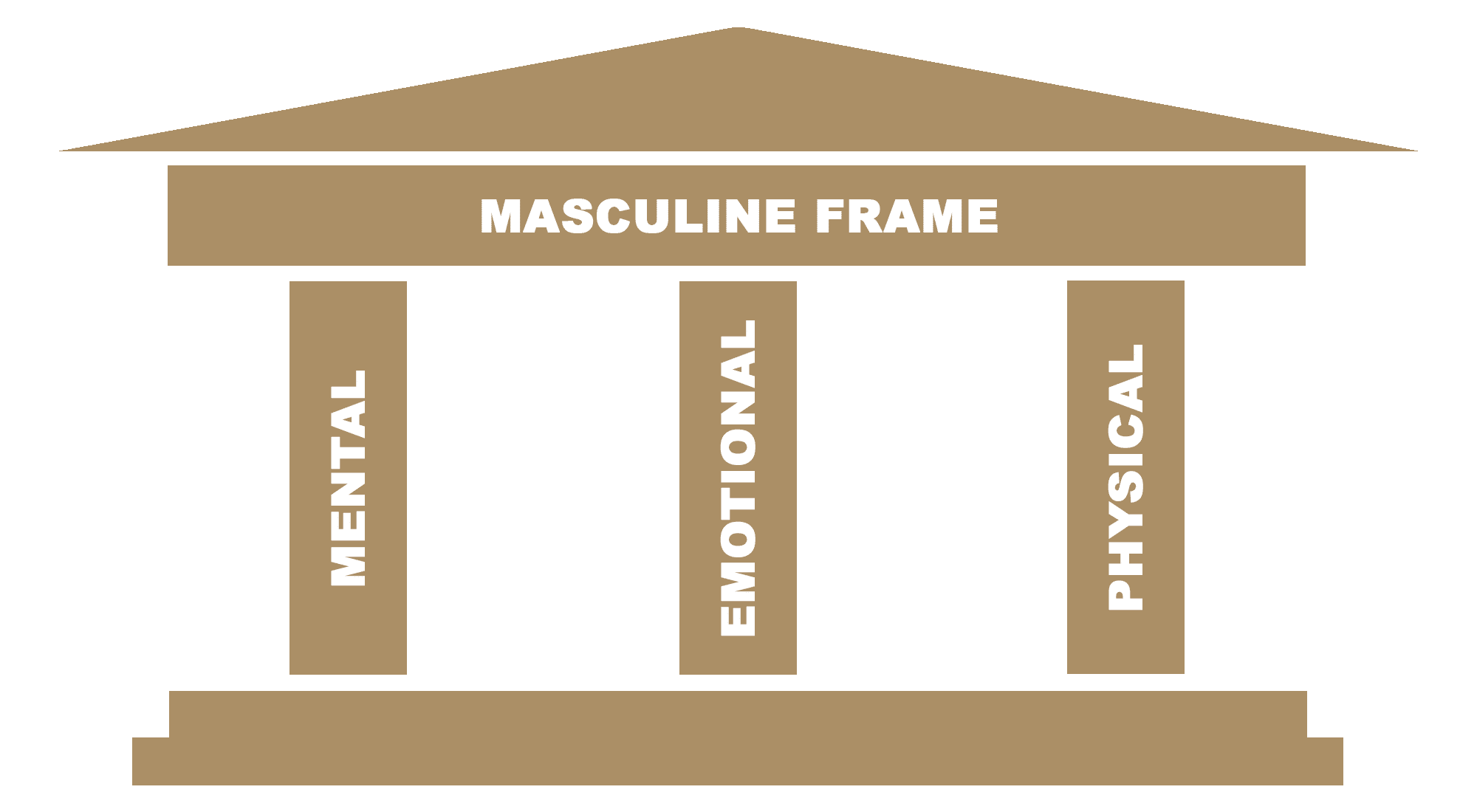 MASCULINE FRAME

MENTAL

EMOTIONAL

PHYSICAL